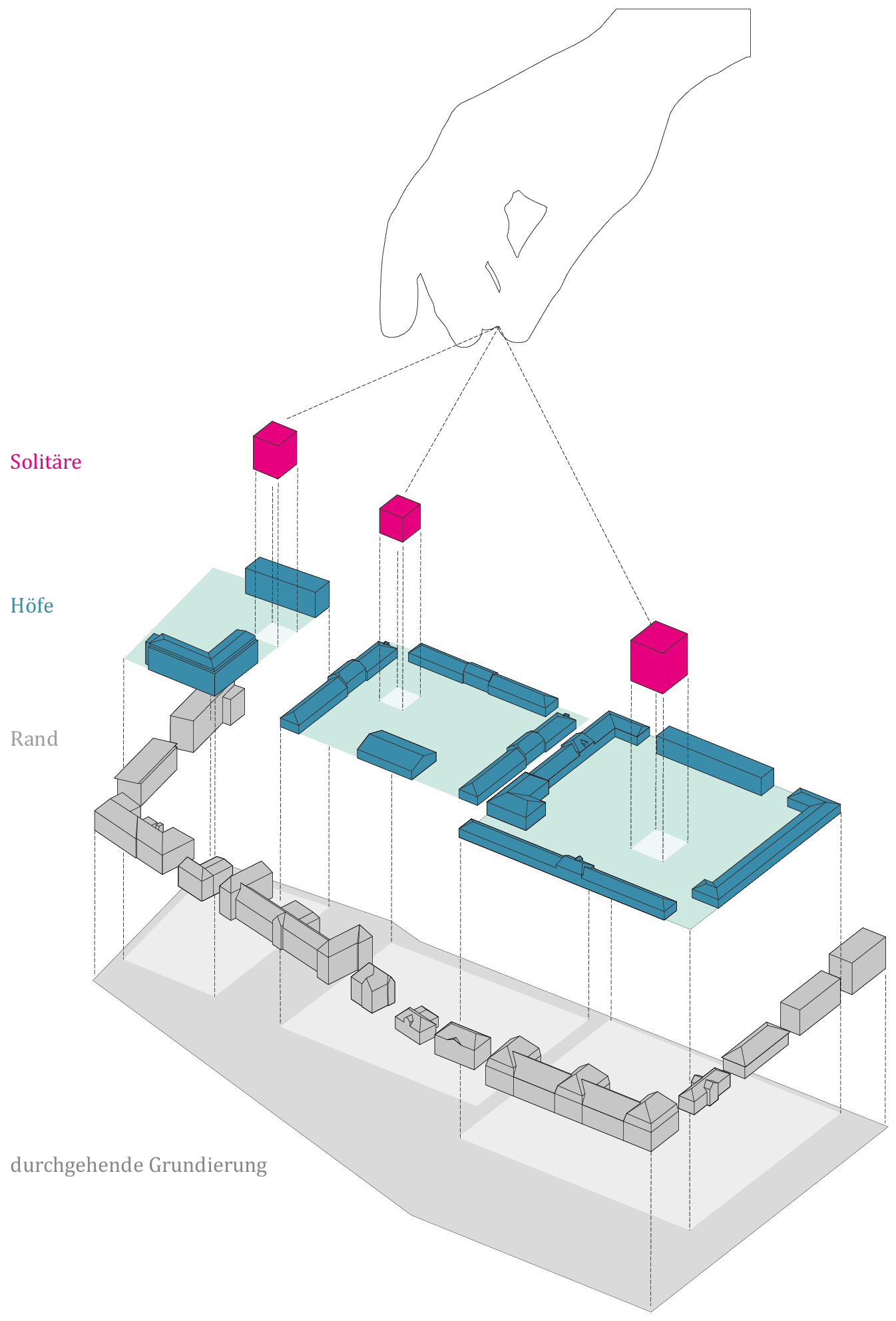 Solitäre

Höfe

Rand

durchgehende Grundierung